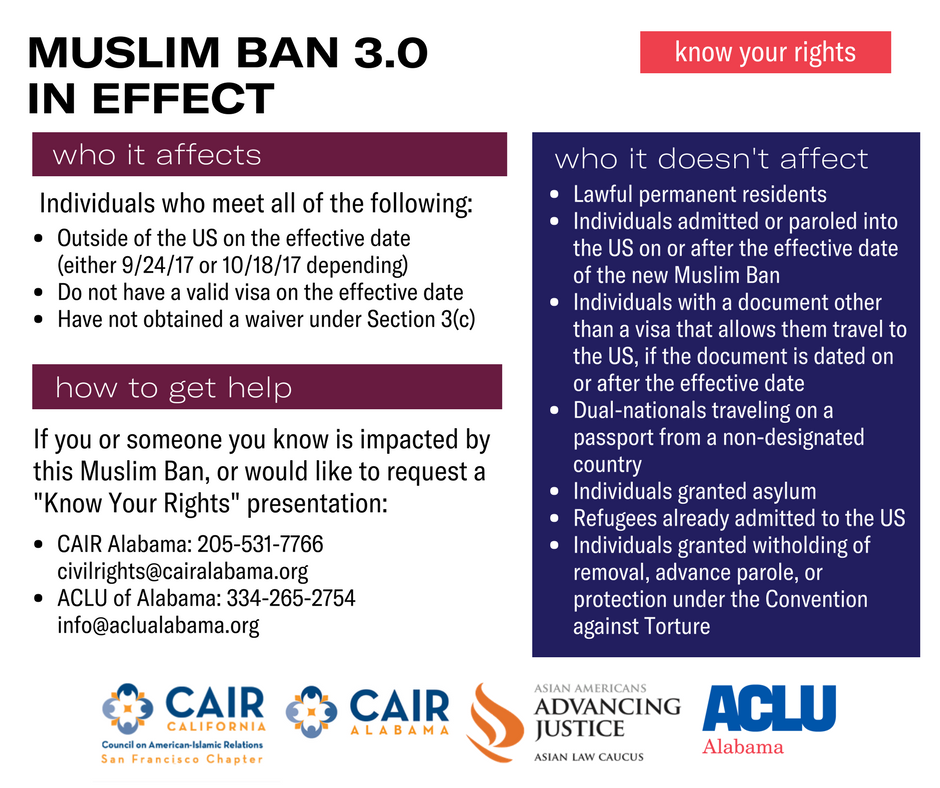 MUSLIM BAN 3.0
IN EFFECT

know your rights

who it affects

Individuals who meet all of the following:

- Outside of the US on the effective date (either 9/24/17 or 10/18/17 depending)
- Do not have a valid visa on the effective date
- Have not obtained a waiver under Section 3(c)

how to get help

If you or someone you know is impacted by this Muslim Ban, or would like to request a "Know Your Rights" presentation:

- CAIR Alabama: 205-531-7766 civilrights@cairalabama.org
- ACLU of Alabama: 334-265-2754 info@aclualabama.org

who it doesn't affect

- Lawful permanent residents
- Individuals admitted or paroled into the US on or after the effective date of the new Muslim Ban
- Individuals with a document other than a visa that allows them travel to the US, if the document is dated on or after the effective date
- Dual-nationals traveling on a passport from a non-designated country
- Individuals granted asylum
- Refugees already admitted to the US
- Individuals granted witholding of removal, advance parole, or protection under the Convention against Torture

CAIR CALIFORNIA
Council on American-Islamic Relations
San Francisco Chapter

CAIR ALABAMA

ASIAN AMERICANS
ADVANCING
JUSTICE
ASIAN LAW CAUCUS

ACLU
Alabama