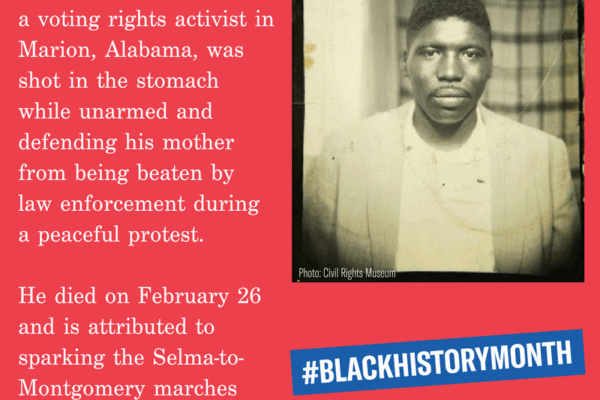 a voting rights activist in Marion, Alabama, was shot in the stomach while unarmed and defending his mother from being beaten by law enforcement during a peaceful protest.

He died on February 26 and is attributed to sparking the Selma-to-Montgomery marches

Photo: Civil Rights Museum

#BLACKHISTORYMONTH